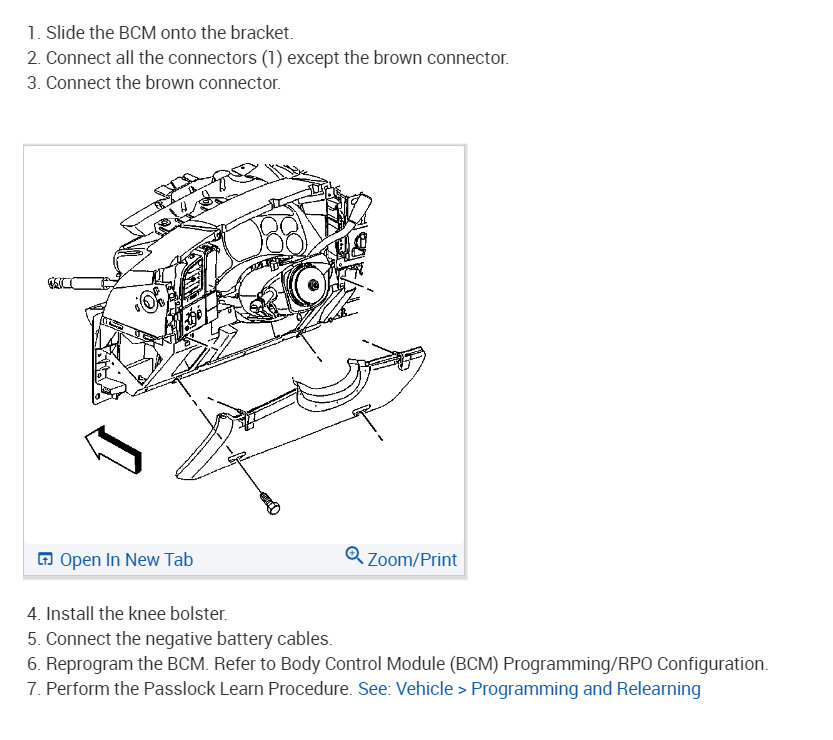 1. Slide the BCM onto the bracket.
2. Connect all the connectors (1) except the brown connector.
3. Connect the brown connector.

Open In New Tab

Zoom/Print

4. Install the knee bolster.
5. Connect the negative battery cables.
6. Reprogram the BCM. Refer to Body Control Module (BCM) Programming/RPO Configuration.
7. Perform the Passlock Learn Procedure. See: Vehicle > Programming and Relearning