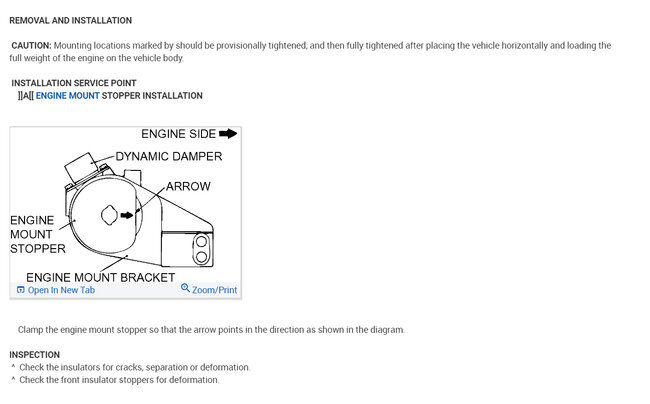 REMOVAL AND INSTALLATION

CAUTION: Mounting locations marked by should be provisionally tightened, and then fully tightened after placing the vehicle horizontally and loading the full weight of the engine on the vehicle body.

INSTALLATION SERVICE POINT
]]A[[ ENGINE MOUNT STOPPER INSTALLATION

ENGINE SIDE
DYNAMIC DAMPER
ARROW
ENGINE MOUNT STOPPER
ENGINE MOUNT BRACKET
Open In New Tab
Zoom/Print

Clamp the engine mount stopper so that the arrow points in the direction as shown in the diagram.

INSPECTION
^ Check the insulators for cracks, separation or deformation.
^ Check the front insulator stoppers for deformation.