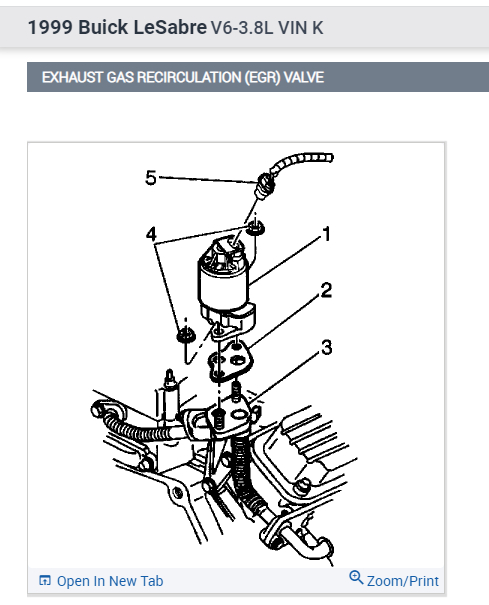 1999 Buick LeSabre V6-3.8L VIN K

EXHAUST GAS RECIRCULATION (EGR) VALVE

5
4
1
2
3

Open In New Tab
Zoom/Print