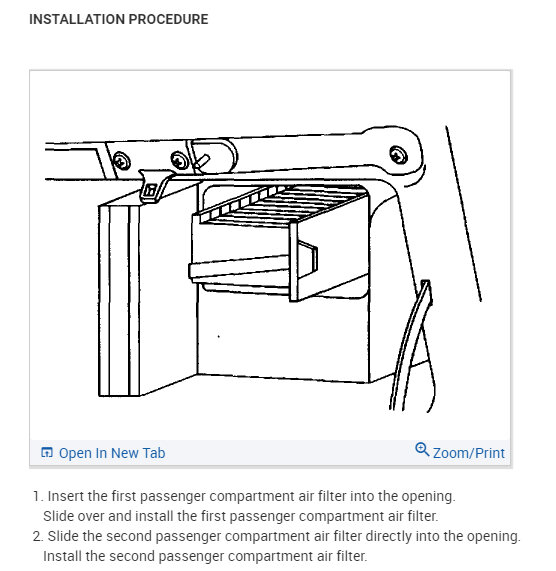 INSTALLATION PROCEDURE

Open In New Tab
Zoom/Print

1. Insert the first passenger compartment air filter into the opening. Slide over and install the first passenger compartment air filter.
2. Slide the second passenger compartment air filter directly into the opening. Install the second passenger compartment air filter.