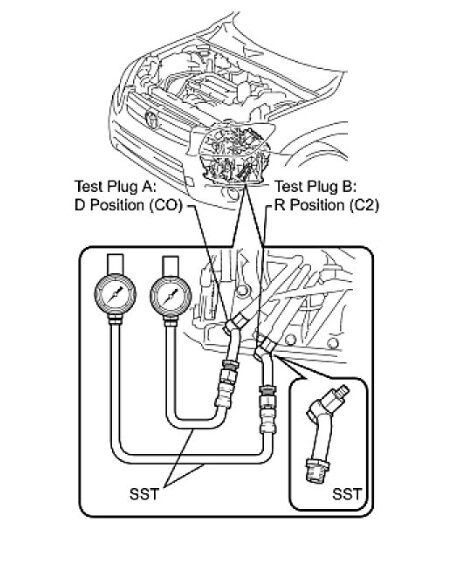 Test Plug A:
D Position (CO)

Test Plug B:
R Position (C2)

SST

SST