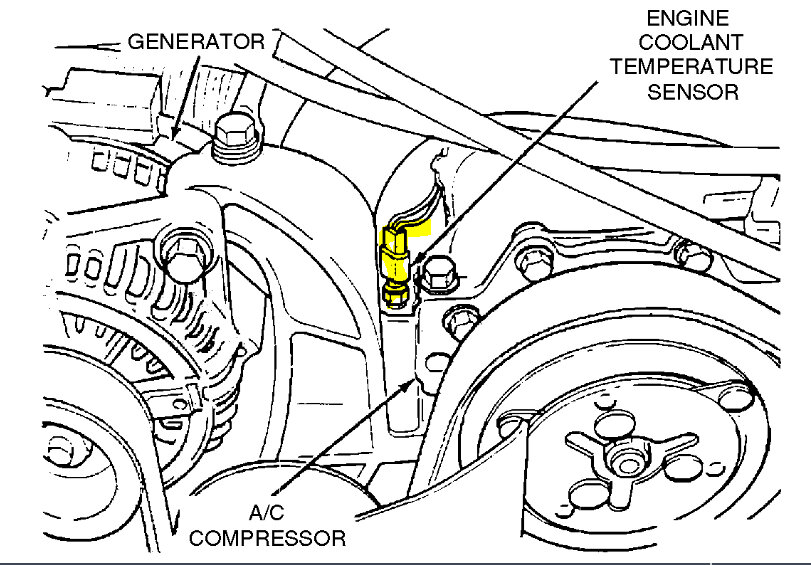 GENERATOR

ENGINE COOLANT TEMPERATURE SENSOR

A/C COMPRESSOR