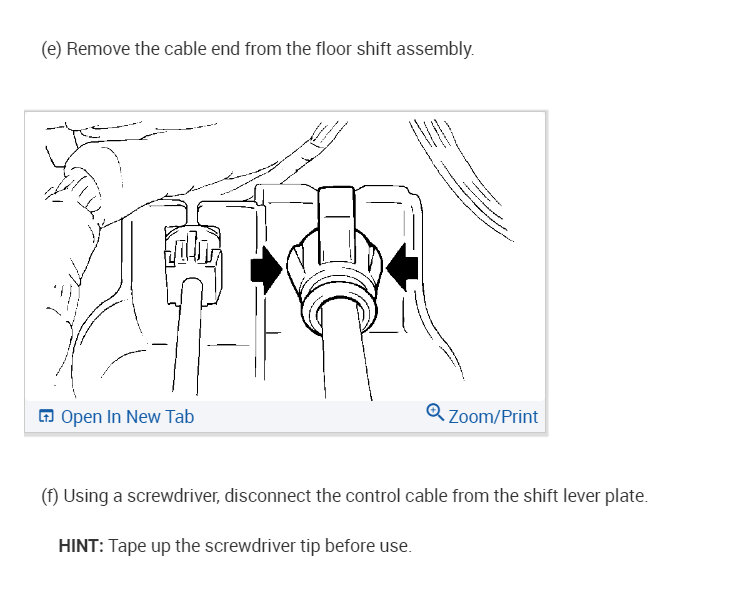 (e) Remove the cable end from the floor shift assembly.

Open In New Tab

Zoom/Print

(f) Using a screwdriver, disconnect the control cable from the shift lever plate.

HINT: Tape up the screwdriver tip before use.