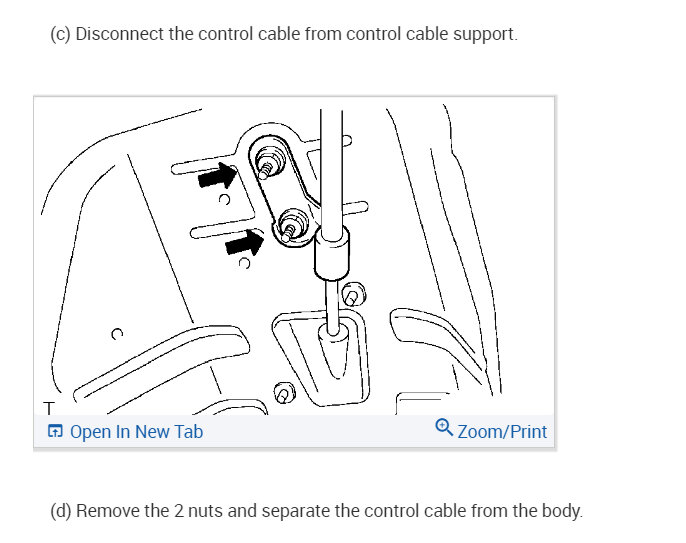 (c) Disconnect the control cable from control cable support.

T

Open In New Tab

Zoom/Print

(d) Remove the 2 nuts and separate the control cable from the body.