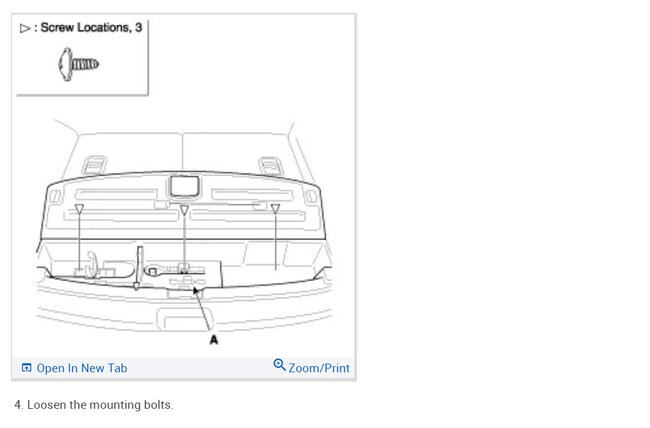 ▷ : Screw Locations, 3

A

Open In New Tab

Zoom/Print

4. Loosen the mounting bolts.