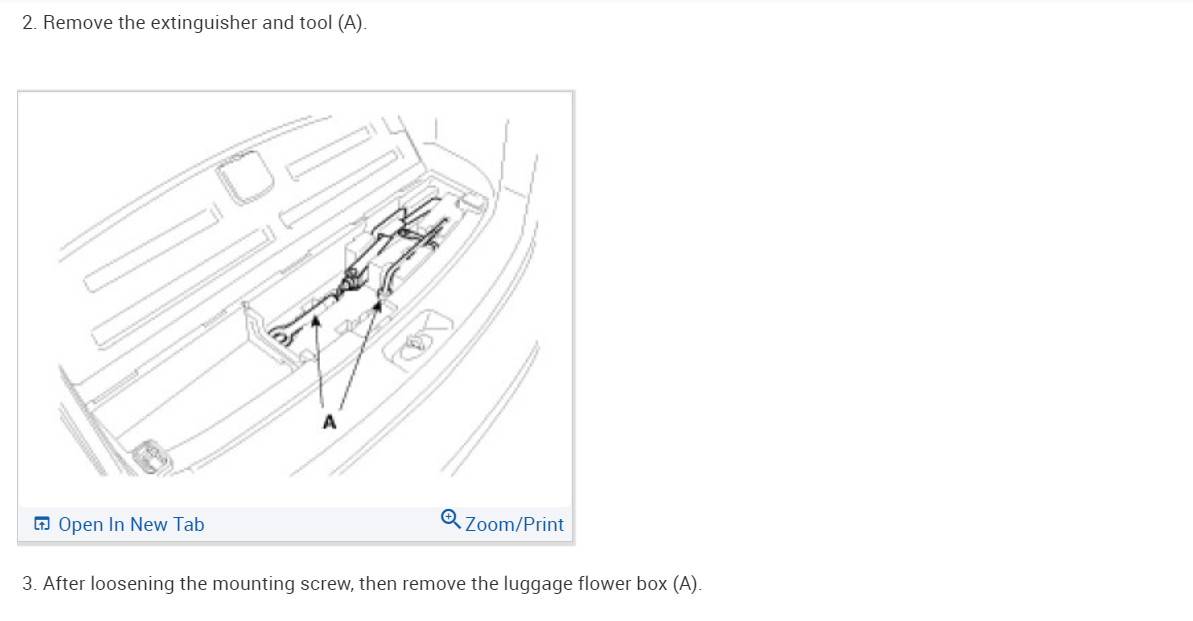 2. Remove the extinguisher and tool (A).

A

Open In New Tab

Zoom/Print

3. After loosening the mounting screw, then remove the luggage flower box (A).