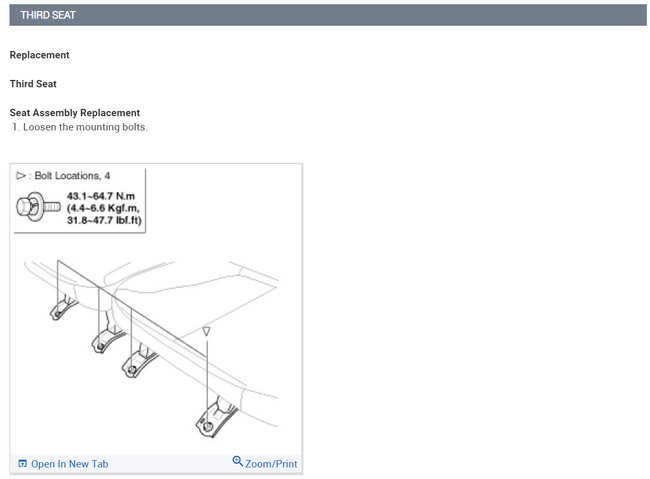 THIRD SEAT

Replacement

Third Seat

Seat Assembly Replacement

1. Loosen the mounting bolts.

▷ : Bolt Locations, 4

43.1~64.7 N.m (4.4~6.6 Kgf.m, 31.8~47.7 lbf.ft)

Open In New Tab

Zoom/Print