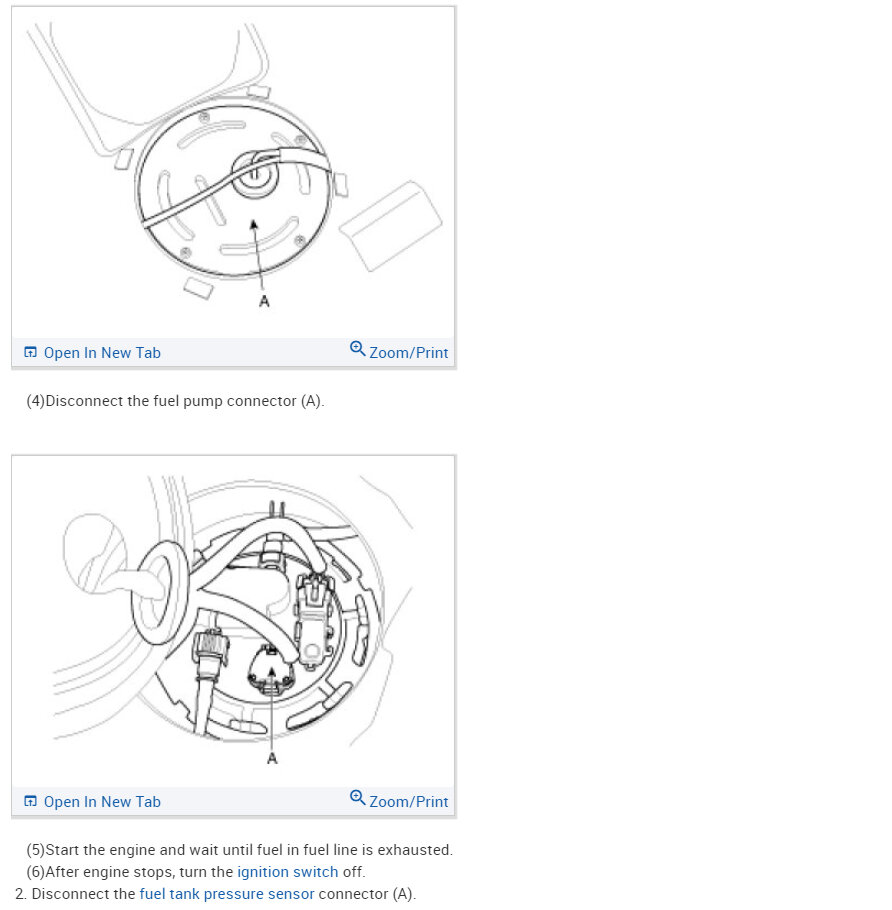 A

Open In New Tab

Zoom/Print

(4)Disconnect the fuel pump connector (A).

A

Open In New Tab

Zoom/Print

(5)Start the engine and wait until fuel in fuel line is exhausted.
(6)After engine stops, turn the ignition switch off.

2. Disconnect the fuel tank pressure sensor connector (A).