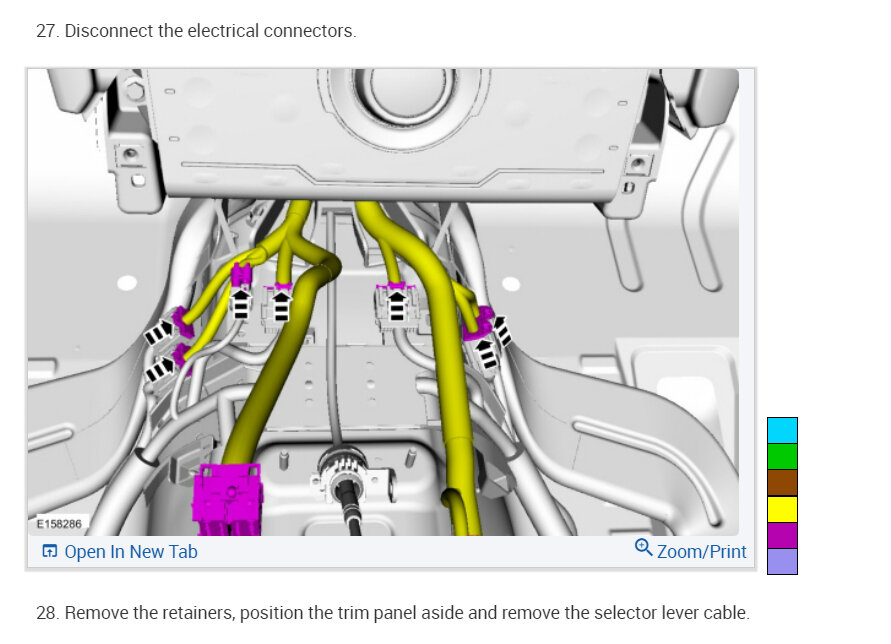 27. Disconnect the electrical connectors.

E158286

Open In New Tab

Zoom/Print

28. Remove the retainers, position the trim panel aside and remove the selector lever cable.