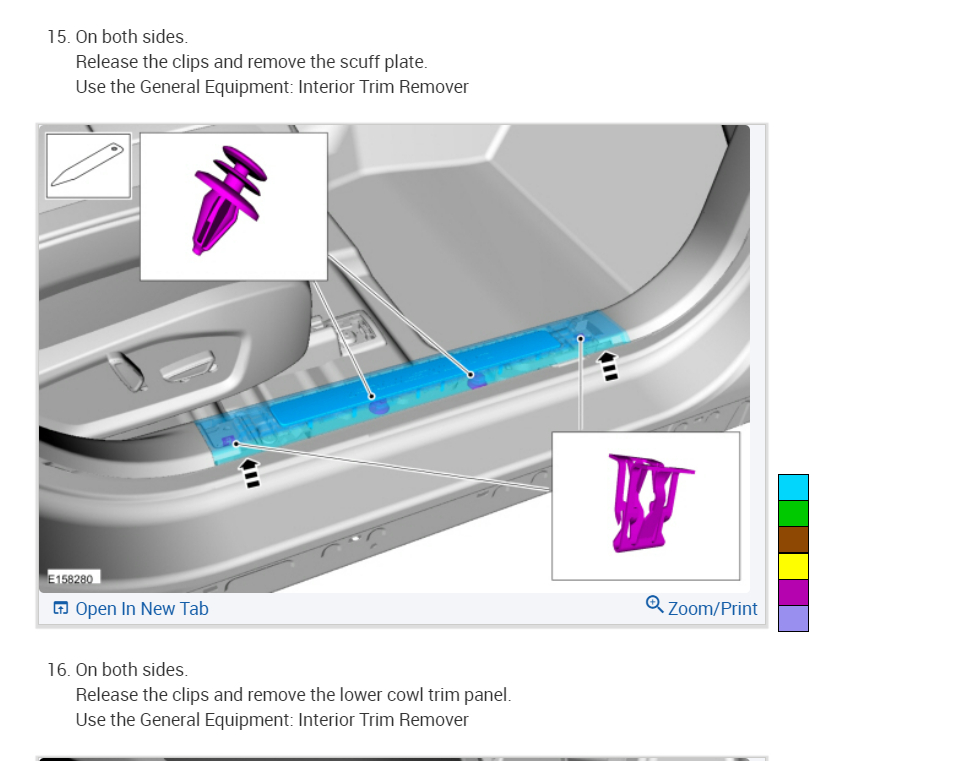 15. On both sides.
Release the clips and remove the scuff plate.
Use the General Equipment: Interior Trim Remover

E158280

Open In New Tab

Zoom/Print

16. On both sides.
Release the clips and remove the lower cowl trim panel.
Use the General Equipment: Interior Trim Remover