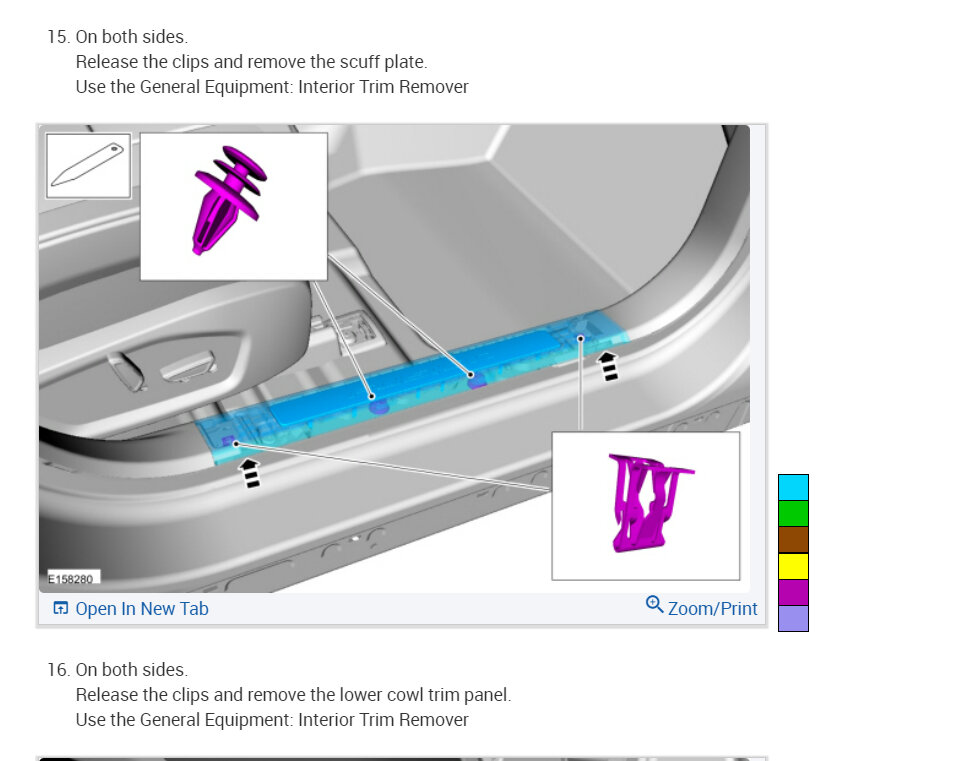 15. On both sides.
Release the clips and remove the scuff plate.
Use the General Equipment: Interior Trim Remover

E158280

Open In New Tab

Zoom/Print

16. On both sides.
Release the clips and remove the lower cowl trim panel.
Use the General Equipment: Interior Trim Remover