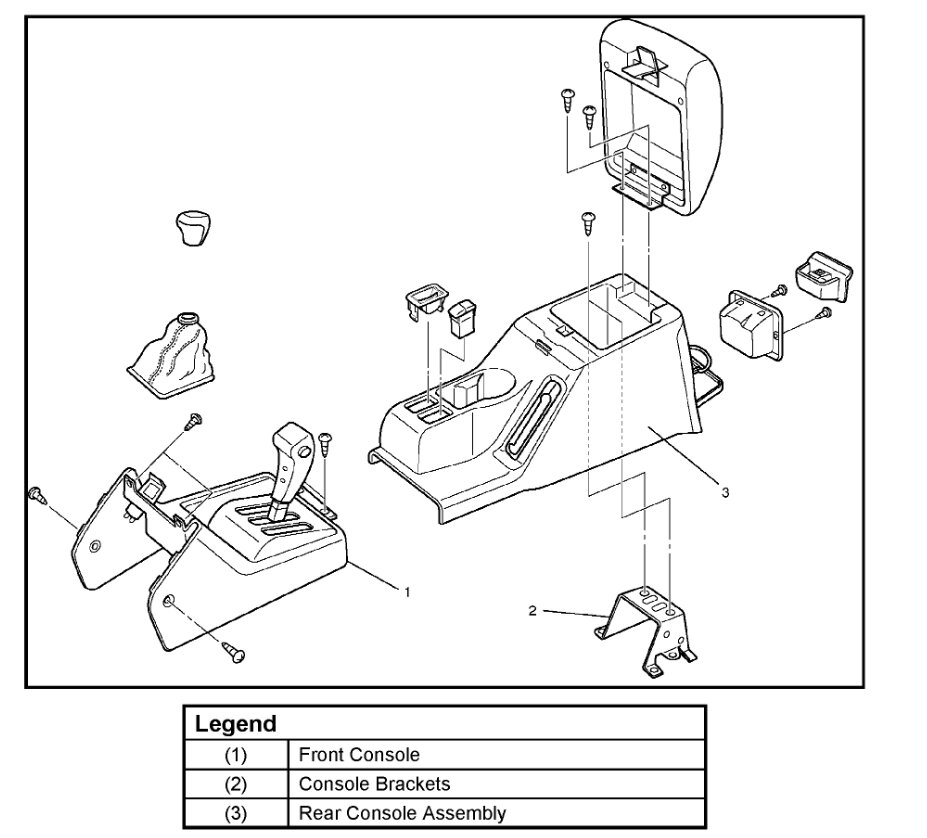 3

1

2

| Legend | |
|---|---|
| (1) | Front Console |
| (2) | Console Brackets |
| (3) | Rear Console Assembly |