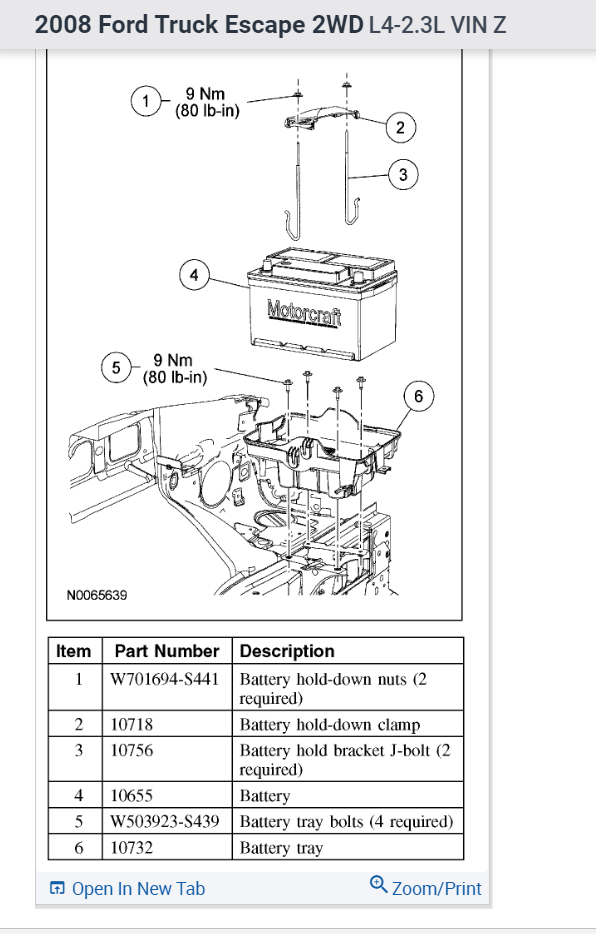 2008 Ford Truck Escape 2WD L4-2.3L VIN Z

1 9 Nm (80 lb-in)

2

3

4

Motorcraft

5 9 Nm (80 lb-in)

6

N0065639

| Item | Part Number | Description |
|---|---|---|
| 1 | W701694-S441 | Battery hold-down nuts (2 required) |
| 2 | 10718 | Battery hold-down clamp |
| 3 | 10756 | Battery hold bracket J-bolt (2 required) |
| 4 | 10655 | Battery |
| 5 | W503923-S439 | Battery tray bolts (4 required) |
| 6 | 10732 | Battery tray |

Open In New Tab

Zoom/Print