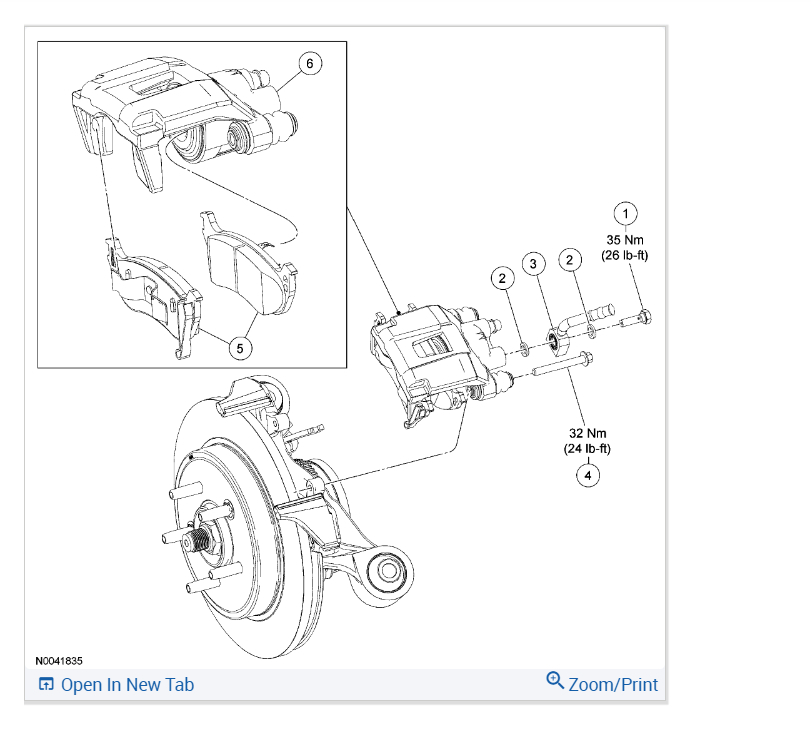 6

1
35 Nm
(26 lb-ft)

2

3

2

5

32 Nm
(24 lb-ft)
4

N0041835

Open In New Tab

Zoom/Print