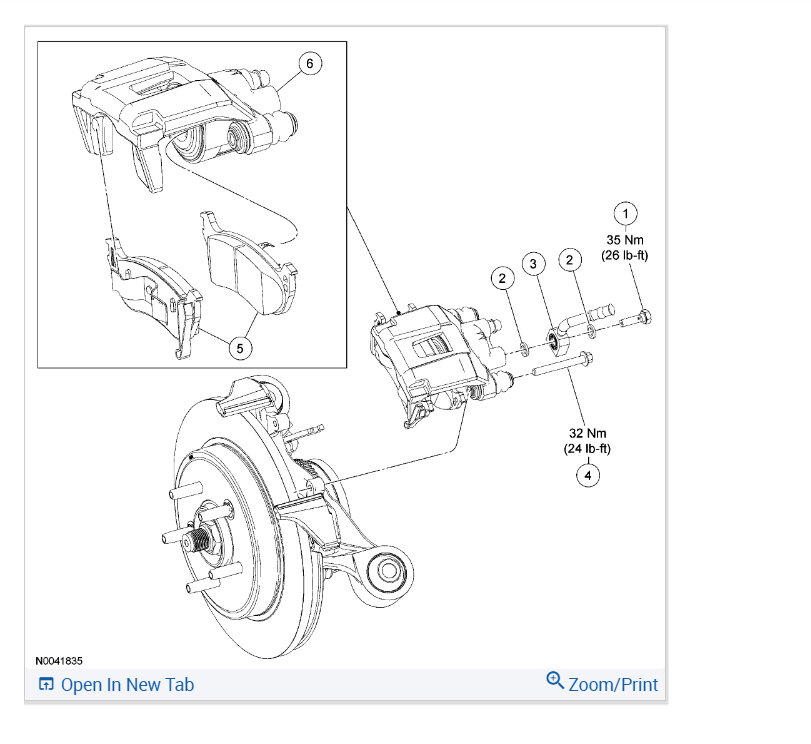 6

1
35 Nm
(26 lb-ft)

2 3 2

5

32 Nm
(24 lb-ft)
4

N0041835

Open In New Tab

Zoom/Print