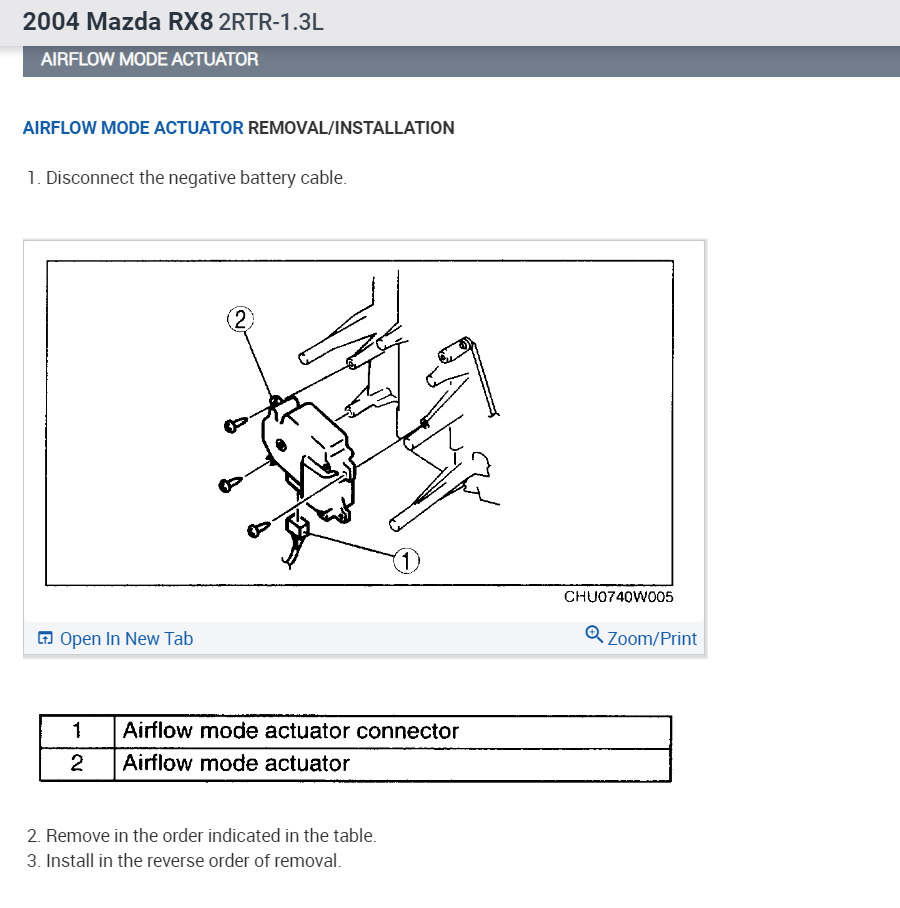 2004 Mazda RX8 2RTR-1.3L

AIRFLOW MODE ACTUATOR

AIRFLOW MODE ACTUATOR REMOVAL/INSTALLATION

1. Disconnect the negative battery cable.

2

1

CHU0740W005

Open In New Tab

Zoom/Print

| 1 | Airflow mode actuator connector |
|---|---|
| 2 | Airflow mode actuator |

2. Remove in the order indicated in the table.
3. Install in the reverse order of removal.