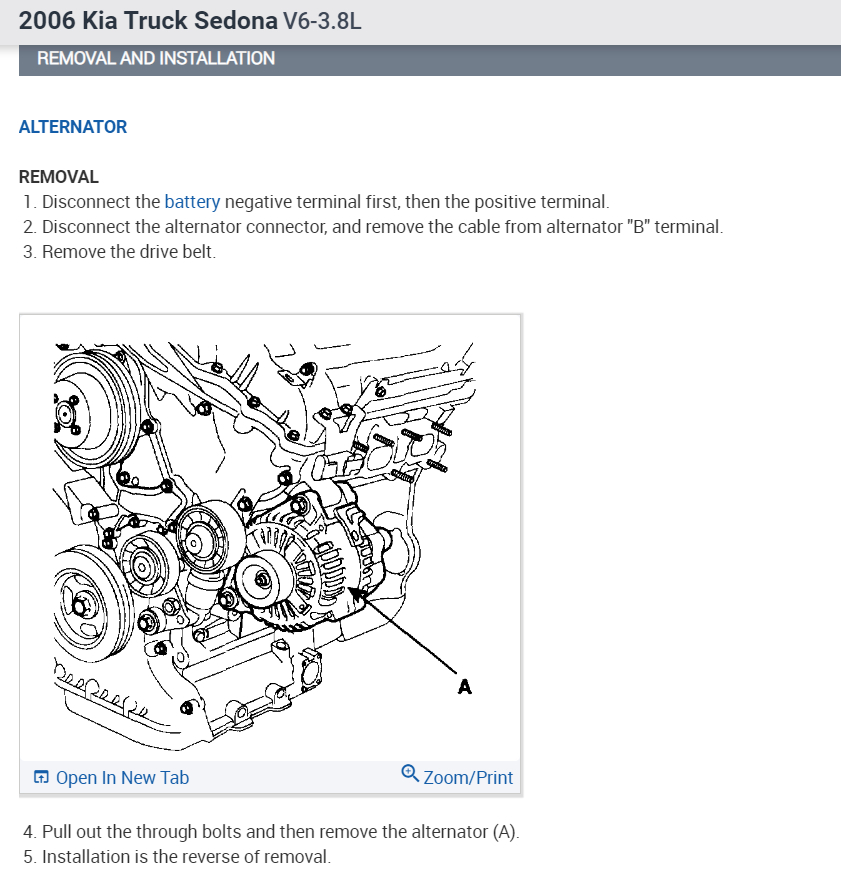 2006 Kia Truck Sedona V6-3.8L

REMOVAL AND INSTALLATION

ALTERNATOR

REMOVAL

1. Disconnect the battery negative terminal first, then the positive terminal.
2. Disconnect the alternator connector, and remove the cable from alternator "B" terminal.
3. Remove the drive belt.

A

Open In New Tab

Zoom/Print

4. Pull out the through bolts and then remove the alternator (A).
5. Installation is the reverse of removal.