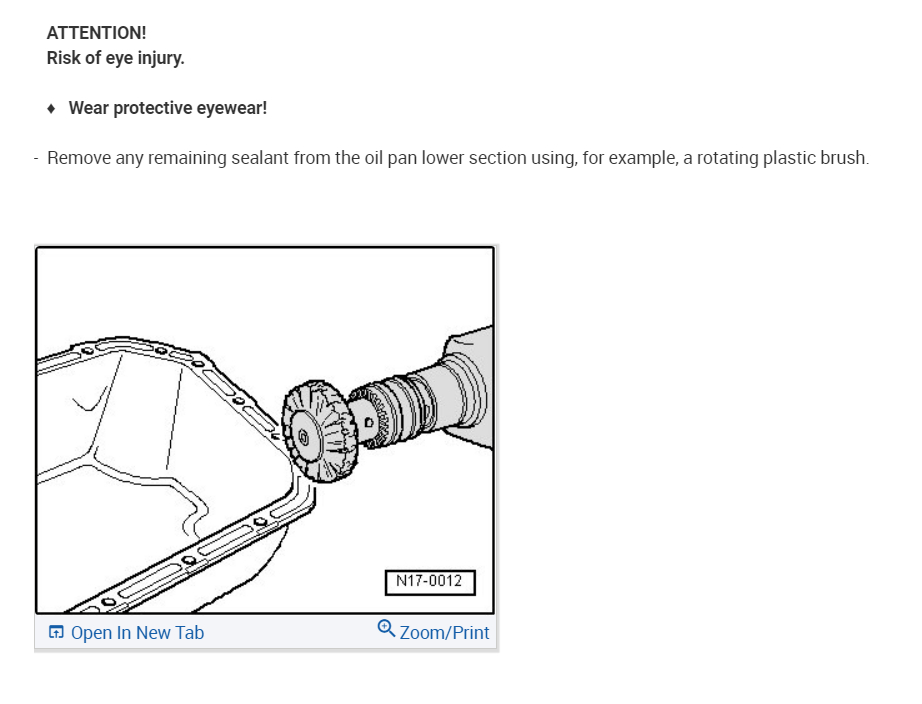 ATTENTION!
Risk of eye injury.

♦ Wear protective eyewear!

- Remove any remaining sealant from the oil pan lower section using, for example, a rotating plastic brush.

N17-0012

Open In New Tab
Zoom/Print