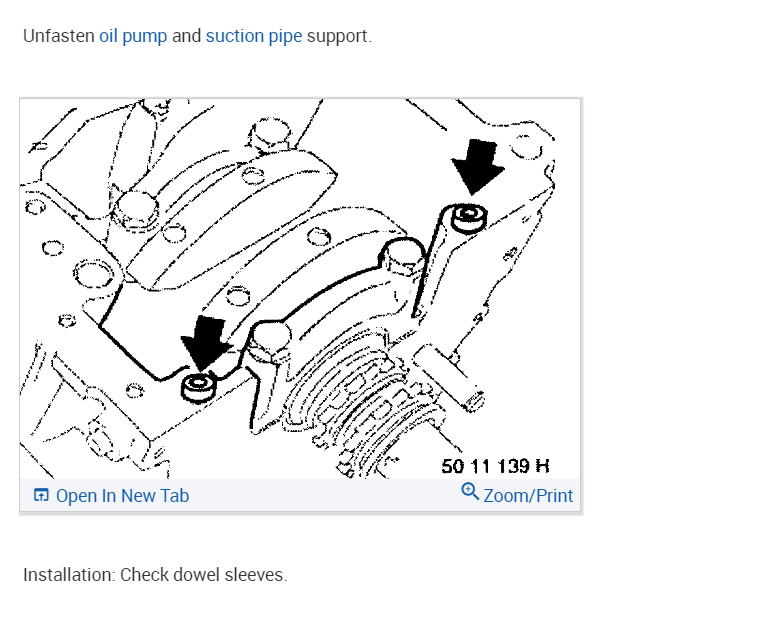 Unfasten oil pump and suction pipe support.

50 11 139 H

Open In New Tab

Zoom/Print

Installation: Check dowel sleeves.