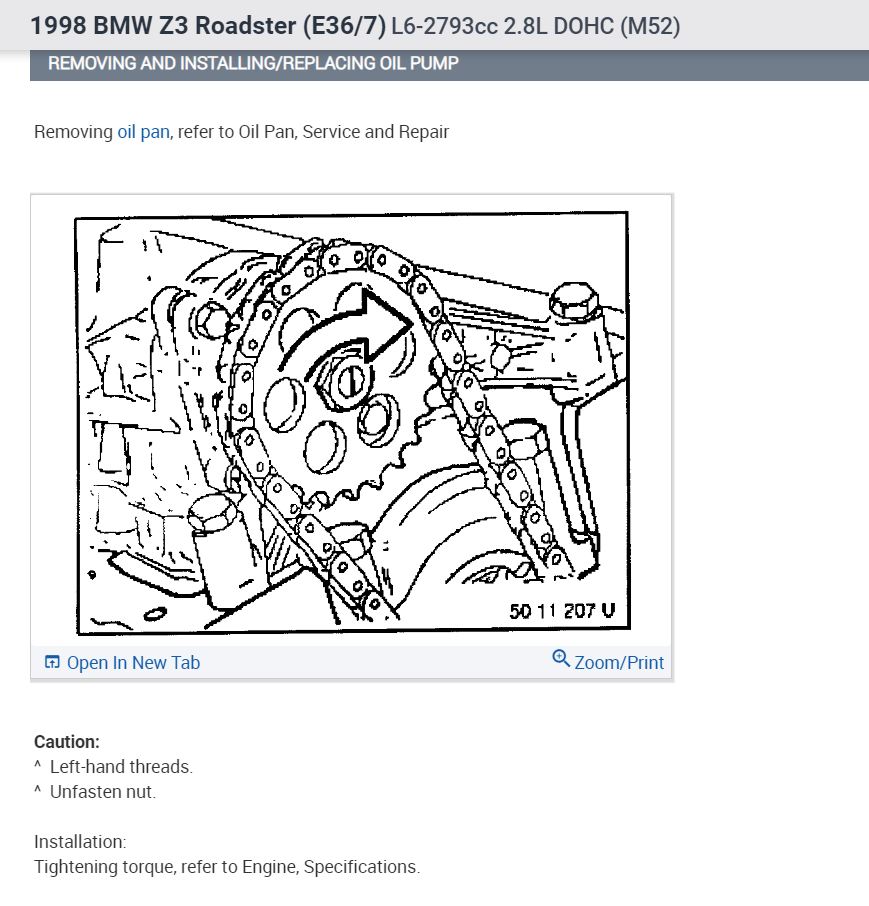 1998 BMW Z3 Roadster (E36/7) L6-2793cc 2.8L DOHC (M52)

REMOVING AND INSTALLING/REPLACING OIL PUMP

Removing oil pan, refer to Oil Pan, Service and Repair

50 11 207 U

Open In New Tab

Zoom/Print

Caution:
^ Left-hand threads.
^ Unfasten nut.

Installation:
Tightening torque, refer to Engine, Specifications.