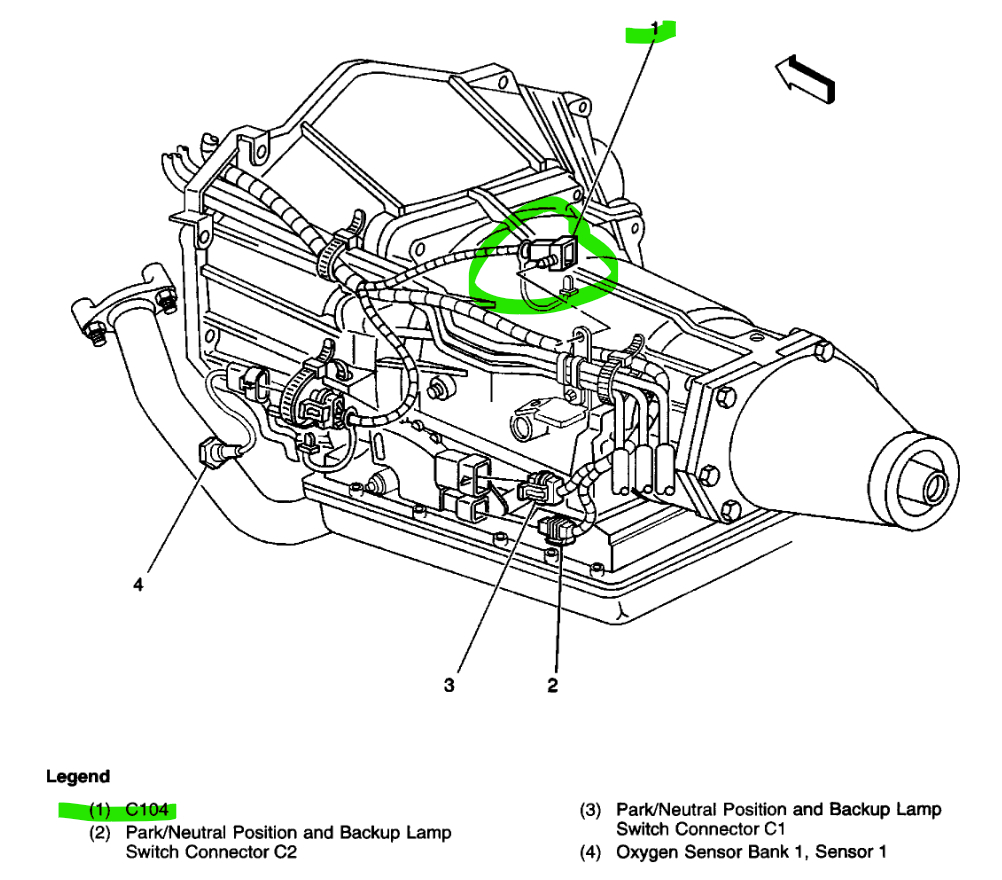 1

4

3

2

Legend

(1) C104
(2) Park/Neutral Position and Backup Lamp Switch Connector C2

(3) Park/Neutral Position and Backup Lamp Switch Connector C1
(4) Oxygen Sensor Bank 1, Sensor 1