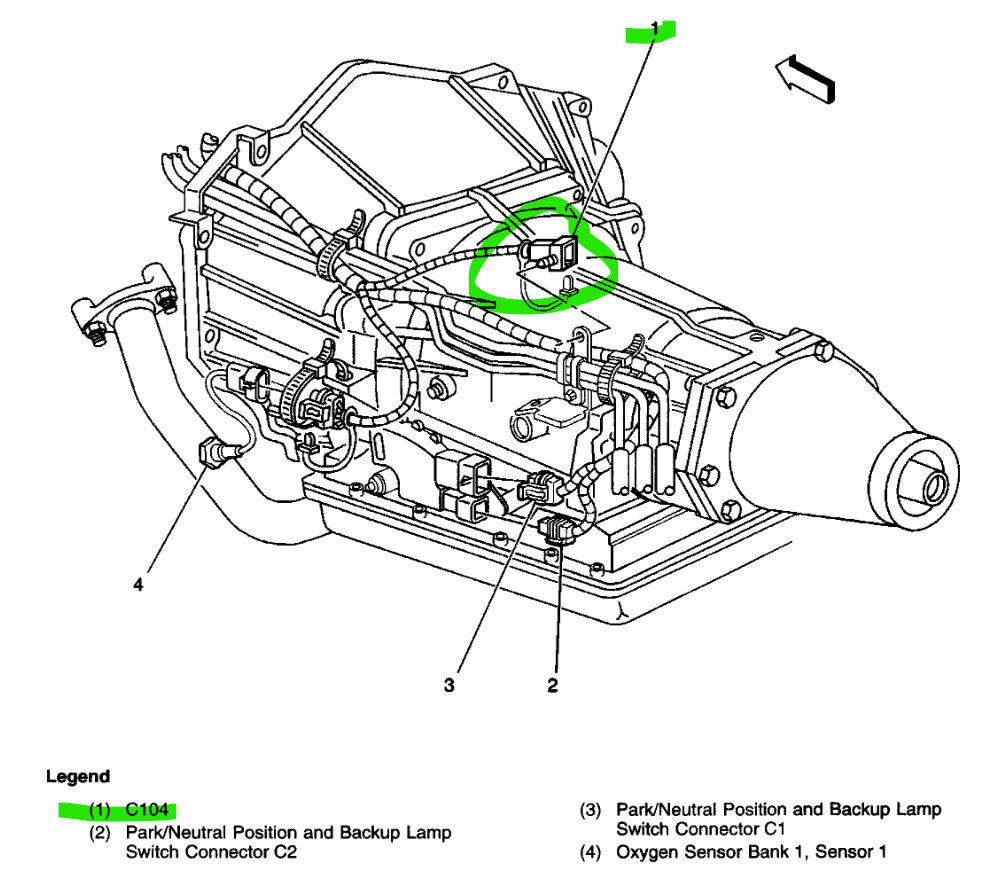 1

4

3

2

Legend

(1) C104
(2) Park/Neutral Position and Backup Lamp Switch Connector C2

(3) Park/Neutral Position and Backup Lamp Switch Connector C1
(4) Oxygen Sensor Bank 1, Sensor 1