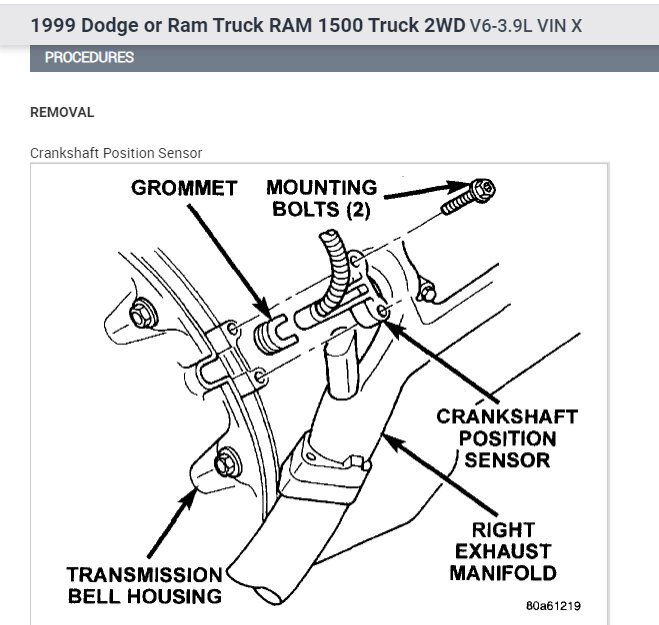 1999 Dodge or Ram Truck RAM 1500 Truck 2WD V6-3.9L VIN X

PROCEDURES

REMOVAL

Crankshaft Position Sensor

GROMMET

MOUNTING BOLTS (2)

CRANKSHAFT POSITION SENSOR

RIGHT EXHAUST MANIFOLD

TRANSMISSION BELL HOUSING

80a61219