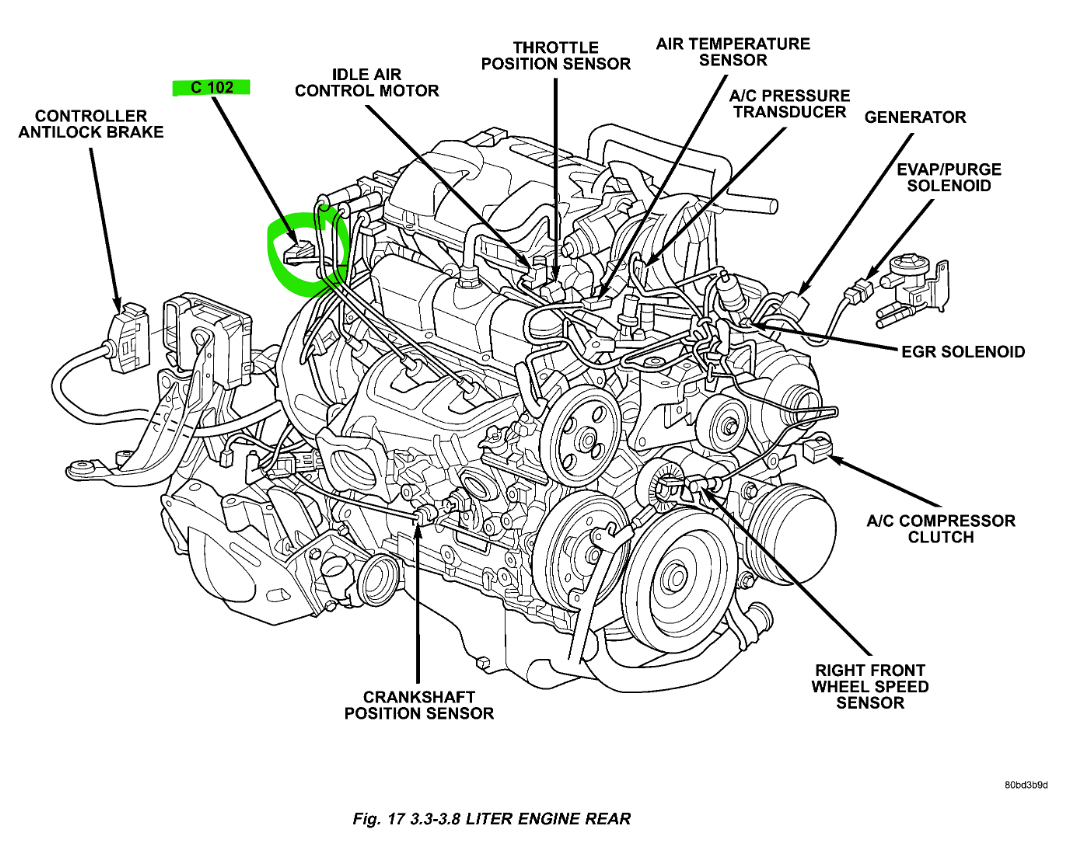 C 102

CONTROLLER ANTILOCK BRAKE

IDLE AIR CONTROL MOTOR

THROTTLE POSITION SENSOR

AIR TEMPERATURE SENSOR

A/C PRESSURE TRANSDUCER

GENERATOR

EVAP/PURGE SOLENOID

EGR SOLENOID

A/C COMPRESSOR CLUTCH

RIGHT FRONT WHEEL SPEED SENSOR

CRANKSHAFT POSITION SENSOR

80bd3b9d

Fig. 17 3.3-3.8 LITER ENGINE REAR