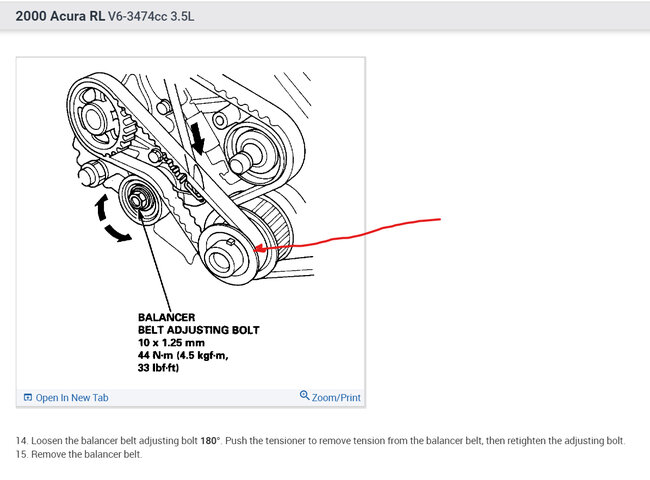 2000 Acura RL V6-3474cc 3.5L

BALANCER
BELT ADJUSTING BOLT
10 x 1.25 mm
44 N·m (4.5 kgf·m,
33 lbf·ft)

Open In New Tab
Zoom/Print

14. Loosen the balancer belt adjusting bolt 180°. Push the tensioner to remove tension from the balancer belt, then retighten the adjusting bolt.
15. Remove the balancer belt.