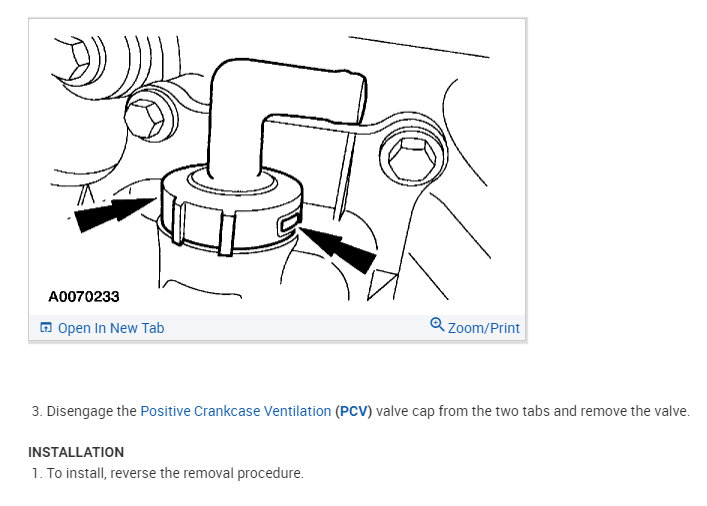 A0070233

Open In New Tab

Zoom/Print

3. Disengage the Positive Crankcase Ventilation (PCV) valve cap from the two tabs and remove the valve.

INSTALLATION

1. To install, reverse the removal procedure.