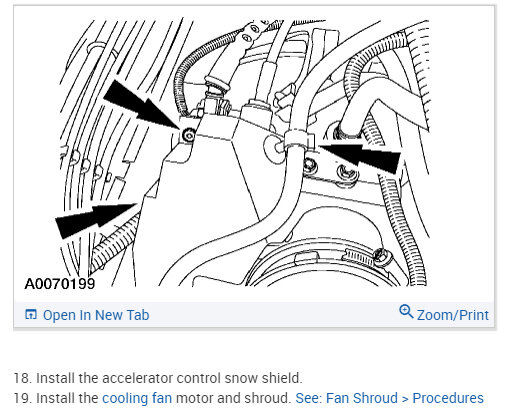 A0070199

Open In New Tab

Zoom/Print

18. Install the accelerator control snow shield.
19. Install the cooling fan motor and shroud. See: Fan Shroud > Procedures