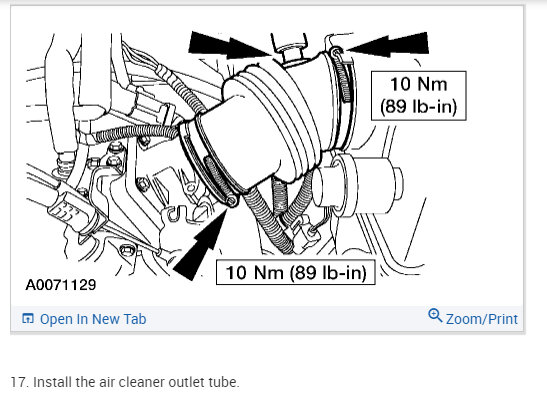 10 Nm (89 lb-in)

10 Nm (89 lb-in)

A0071129

Open In New Tab

Zoom/Print

17. Install the air cleaner outlet tube.