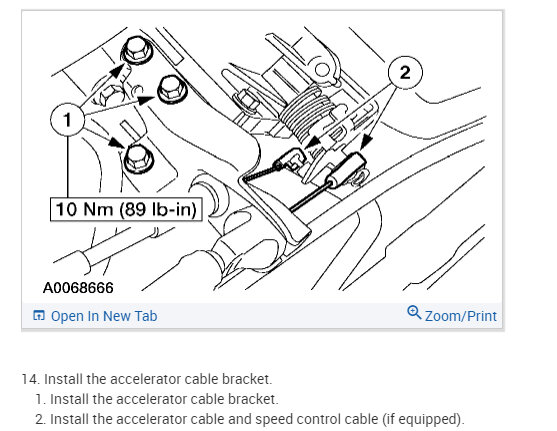 2

1

10 Nm (89 lb-in)

A0068666

Open In New Tab

Zoom/Print

14. Install the accelerator cable bracket.

1. Install the accelerator cable bracket.
2. Install the accelerator cable and speed control cable (if equipped).