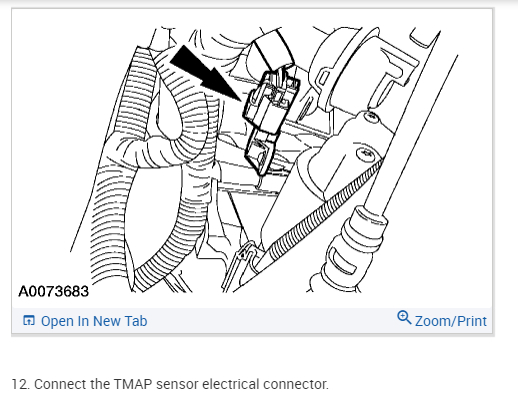 A0073683

Open In New Tab

Zoom/Print

12. Connect the TMAP sensor electrical connector.