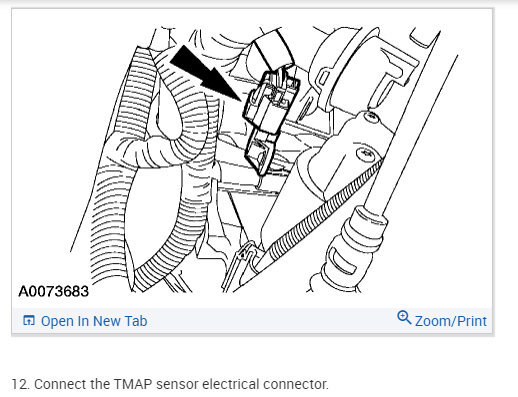 A0073683

Open In New Tab

Zoom/Print

12. Connect the TMAP sensor electrical connector.