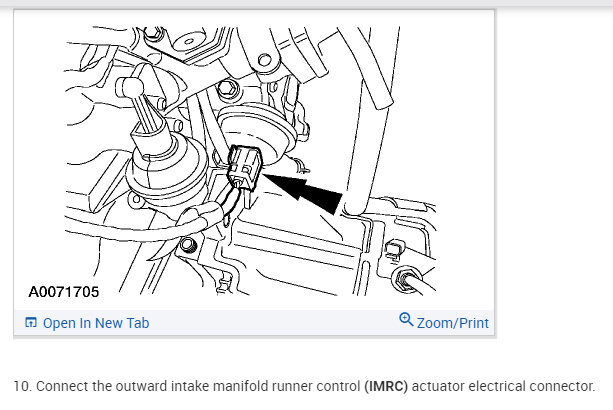 A0071705

Open In New Tab

Zoom/Print

10. Connect the outward intake manifold runner control (IMRC) actuator electrical connector.