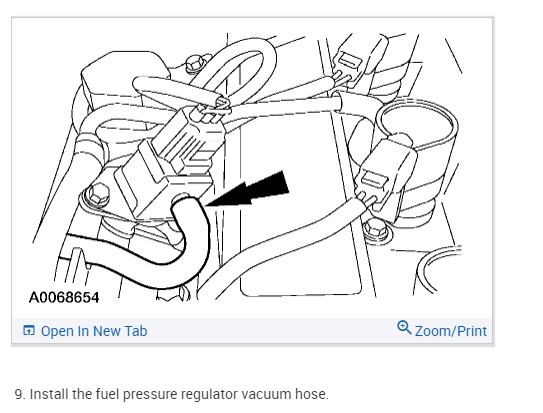 A0068654

Open In New Tab

Zoom/Print

9. Install the fuel pressure regulator vacuum hose.