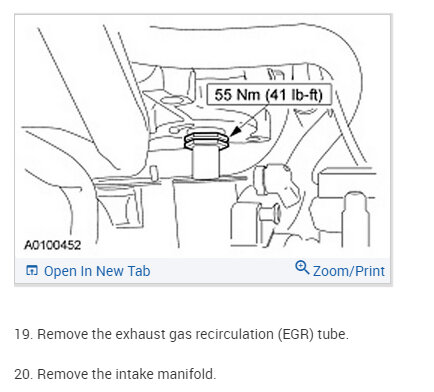 55 Nm (41 lb-ft)

A0100452

Open In New Tab

Zoom/Print

19. Remove the exhaust gas recirculation (EGR) tube.

20. Remove the intake manifold.