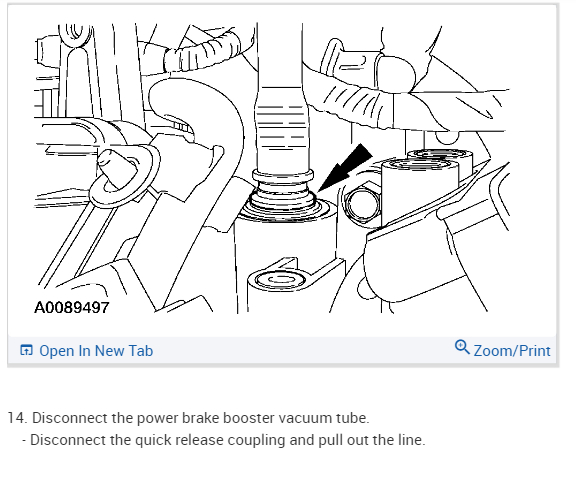 A0089497

Open In New Tab

Zoom/Print

14. Disconnect the power brake booster vacuum tube.

- Disconnect the quick release coupling and pull out the line.