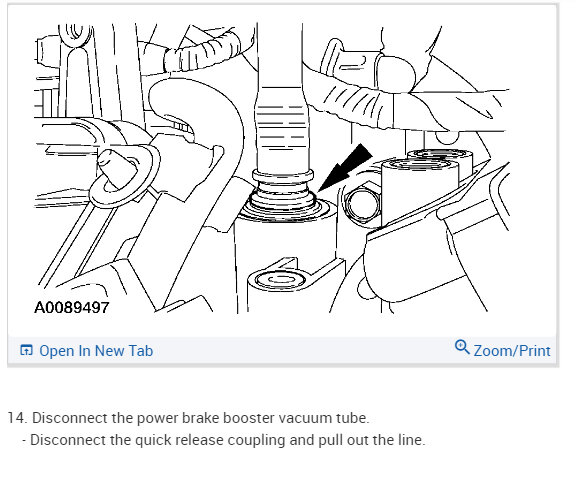 A0089497

Open In New Tab

Zoom/Print

14. Disconnect the power brake booster vacuum tube.

- Disconnect the quick release coupling and pull out the line.