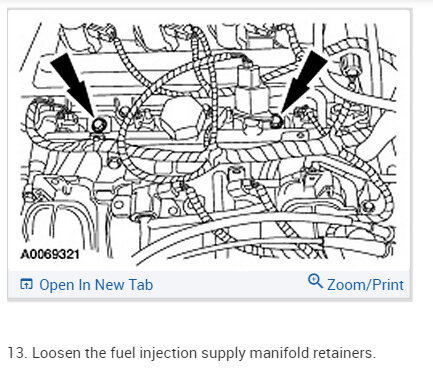 A0069321

Open In New Tab

Zoom/Print

13. Loosen the fuel injection supply manifold retainers.