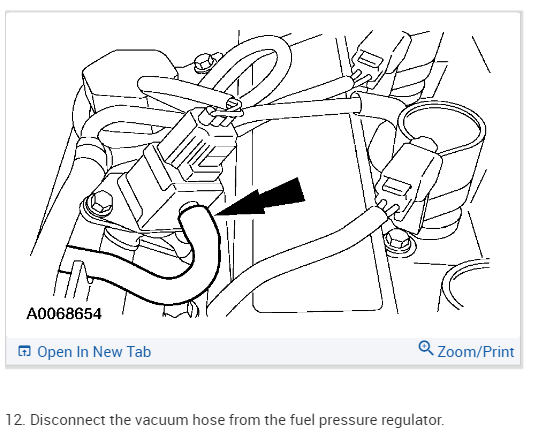 A0068654

Open In New Tab

Zoom/Print

12. Disconnect the vacuum hose from the fuel pressure regulator.