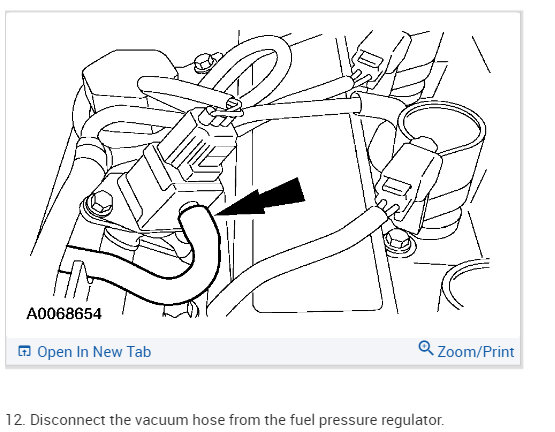 A0068654

Open In New Tab

Zoom/Print

12. Disconnect the vacuum hose from the fuel pressure regulator.