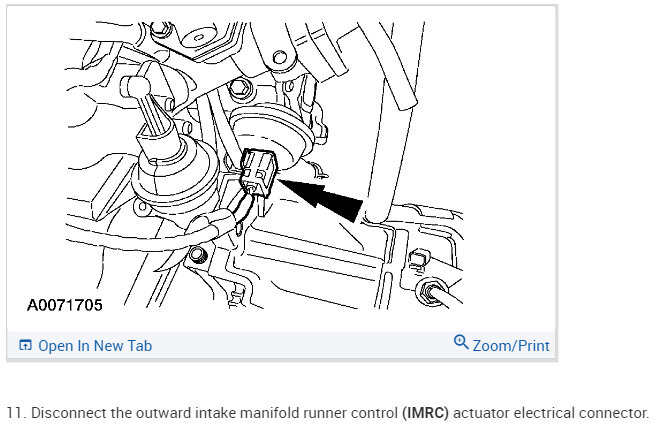 A0071705

Open In New Tab

Zoom/Print

11. Disconnect the outward intake manifold runner control (IMRC) actuator electrical connector.