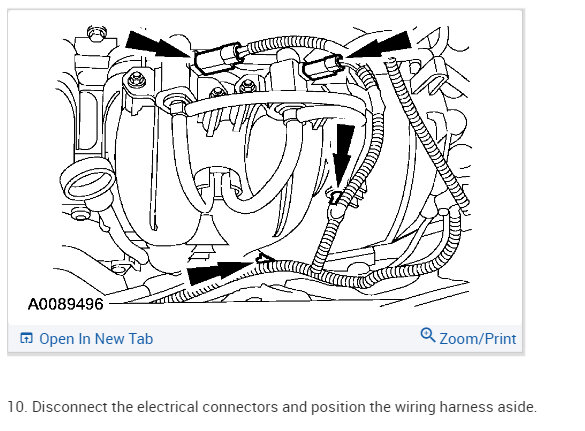 A0089496

Open In New Tab

Zoom/Print

10. Disconnect the electrical connectors and position the wiring harness aside.