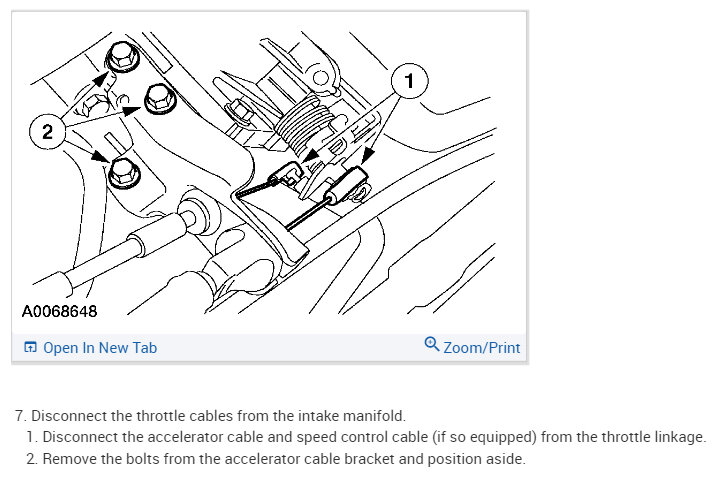 1

2

A0068648

Open In New Tab

Zoom/Print

7. Disconnect the throttle cables from the intake manifold.

1. Disconnect the accelerator cable and speed control cable (if so equipped) from the throttle linkage.

2. Remove the bolts from the accelerator cable bracket and position aside.