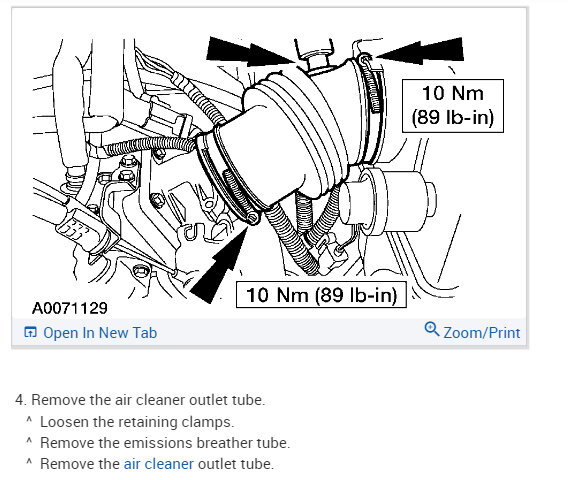 10 Nm
(89 lb-in)

10 Nm (89 lb-in)

A0071129

Open In New Tab

Zoom/Print

4. Remove the air cleaner outlet tube.

^ Loosen the retaining clamps.

^ Remove the emissions breather tube.

^ Remove the air cleaner outlet tube.