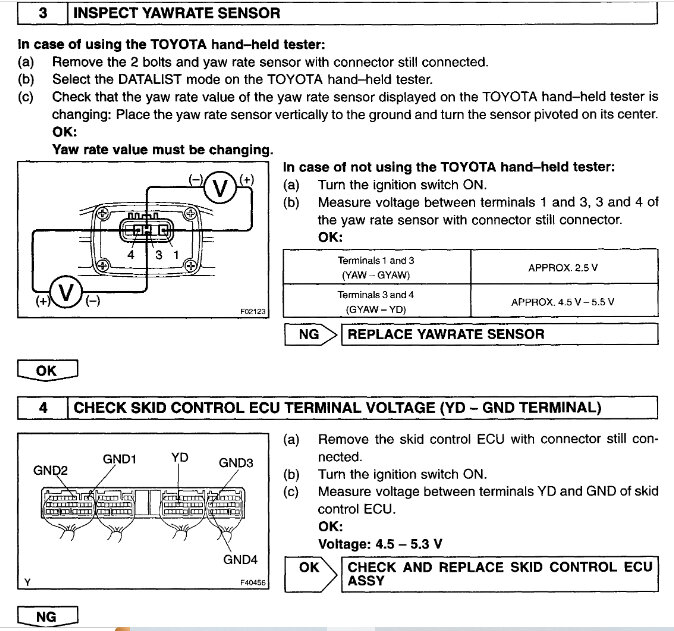 3 INSPECT YAWRATE SENSOR

In case of using the TOYOTA hand–held tester:
(a) Remove the 2 bolts and yaw rate sensor with connector still connected.
(b) Select the DATALIST mode on the TOYOTA hand–held tester.
(c) Check that the yaw rate value of the yaw rate sensor displayed on the TOYOTA hand–held tester is changing: Place the yaw rate sensor vertically to the ground and turn the sensor pivoted on its center.
OK:
Yaw rate value must be changing.

(–) V (+)
4 3 1
(+) V (–)
F02123

In case of not using the TOYOTA hand–held tester:
(a) Turn the ignition switch ON.
(b) Measure voltage between terminals 1 and 3, 3 and 4 of the yaw rate sensor with connector still connector.
OK:

| Terminals 1 and 3 (YAW – GYAW) | APPROX. 2.5 V |
|---|---|
| Terminals 3 and 4 (GYAW – YD) | APPROX. 4.5 V – 5.5 V |

NG REPLACE YAWRATE SENSOR

OK

4 CHECK SKID CONTROL ECU TERMINAL VOLTAGE (YD – GND TERMINAL)

GND2 GND1 YD GND3
GND4
Y F40456

(a) Remove the skid control ECU with connector still connected.
(b) Turn the ignition switch ON.
(c) Measure voltage between terminals YD and GND of skid control ECU.
OK:
Voltage: 4.5 – 5.3 V

OK CHECK AND REPLACE SKID CONTROL ECU ASSY

NG