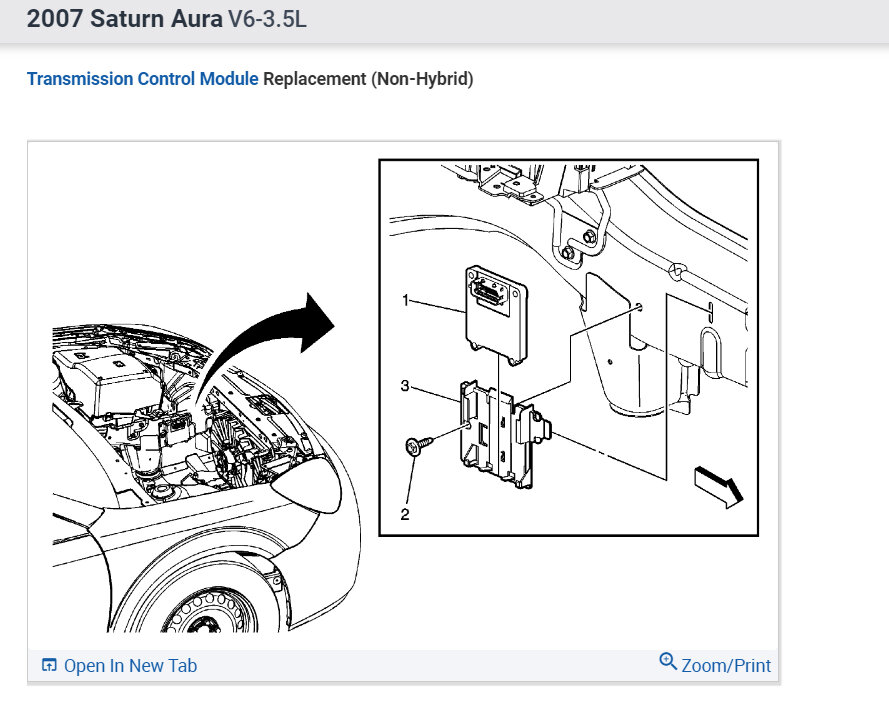 2007 Saturn Aura V6-3.5L

Transmission Control Module Replacement (Non-Hybrid)

1
3
2

Open In New Tab
Zoom/Print