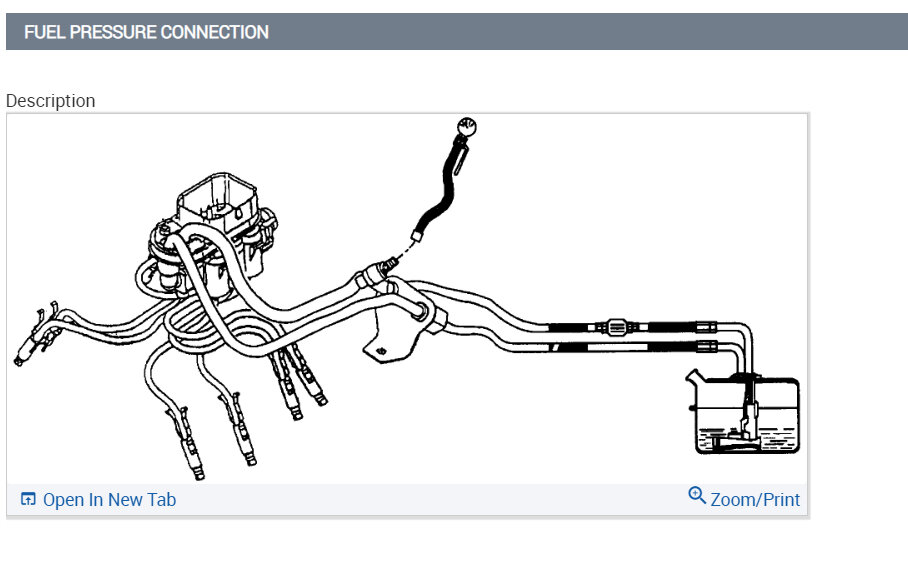 FUEL PRESSURE CONNECTION

Description

Open In New Tab

Zoom/Print